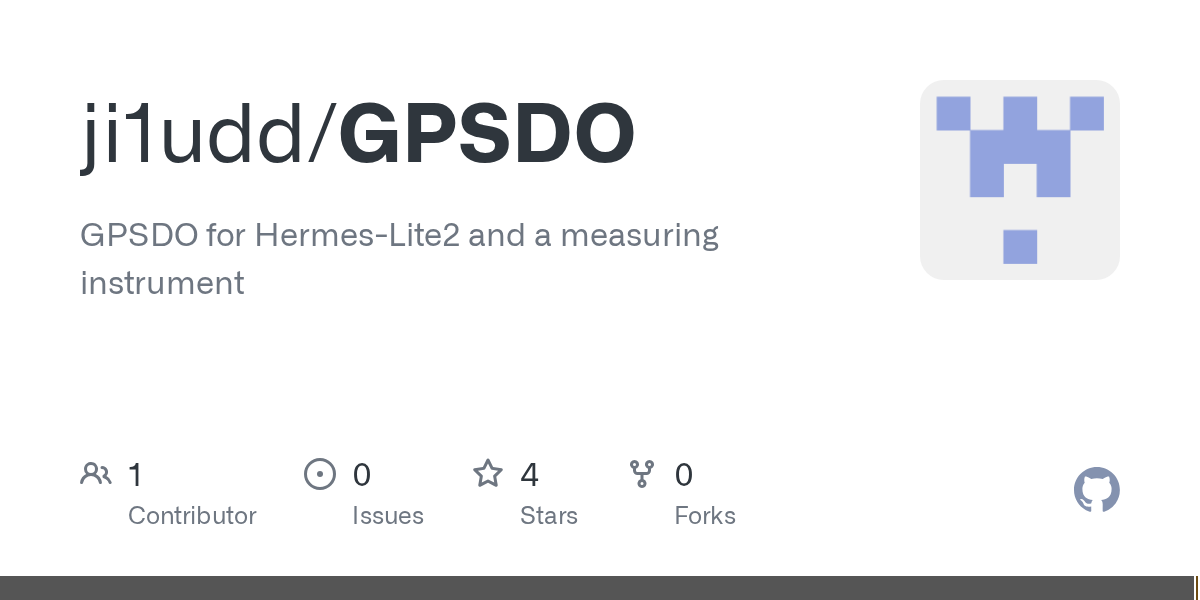 ji1udd/GPSDO

GPSDO for Hermes-Lite2 and a measuring instrument

1
Contributor

0
Issues

4
Stars

0
Forks